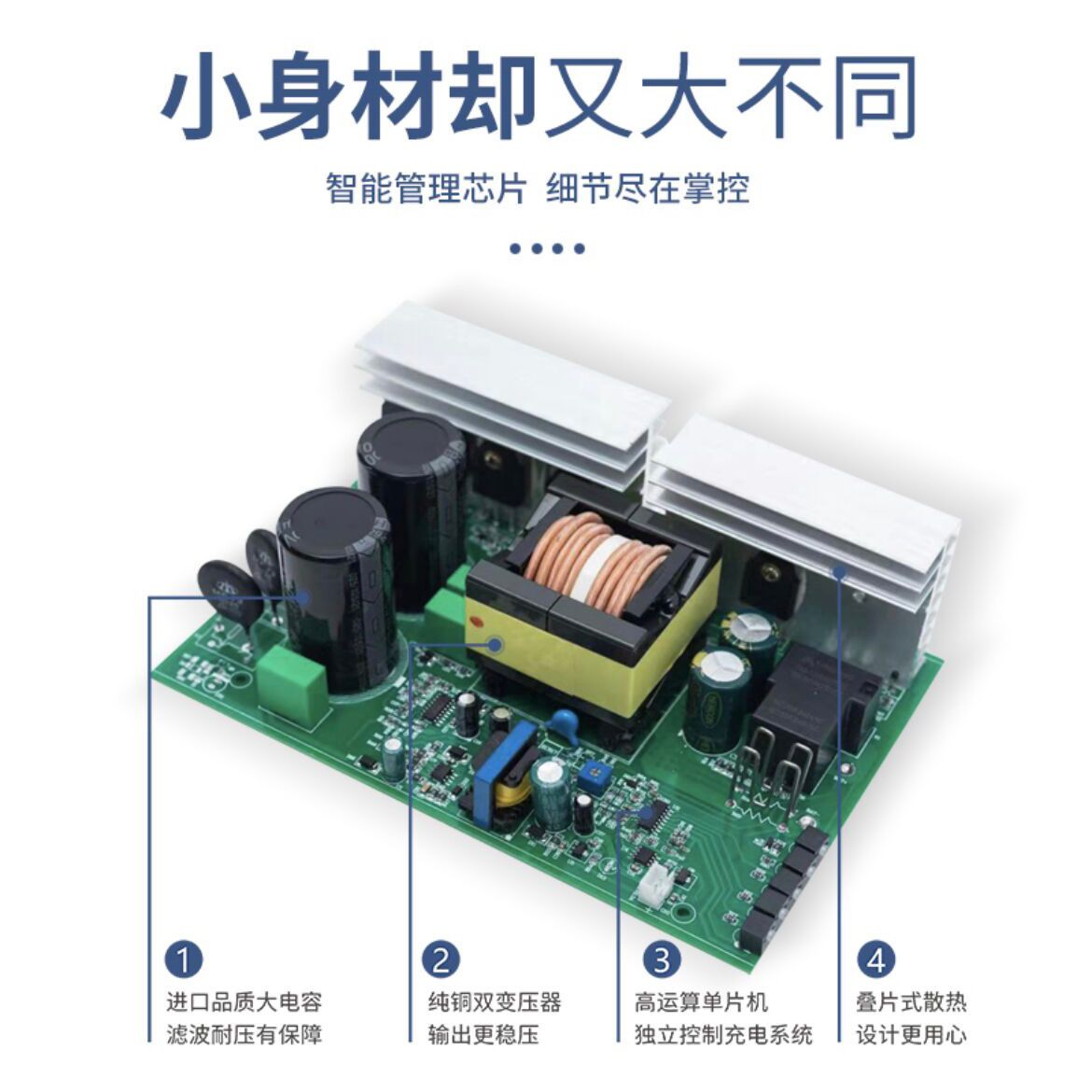 小身材却又大不同

智能管理芯片 细节尽在掌控

1
进口品质大电容
滤波耐压有保障

2
纯铜双变压器
输出更稳压

3
高运算单片机
独立控制充电系统

4
叠片式散热
设计更用心