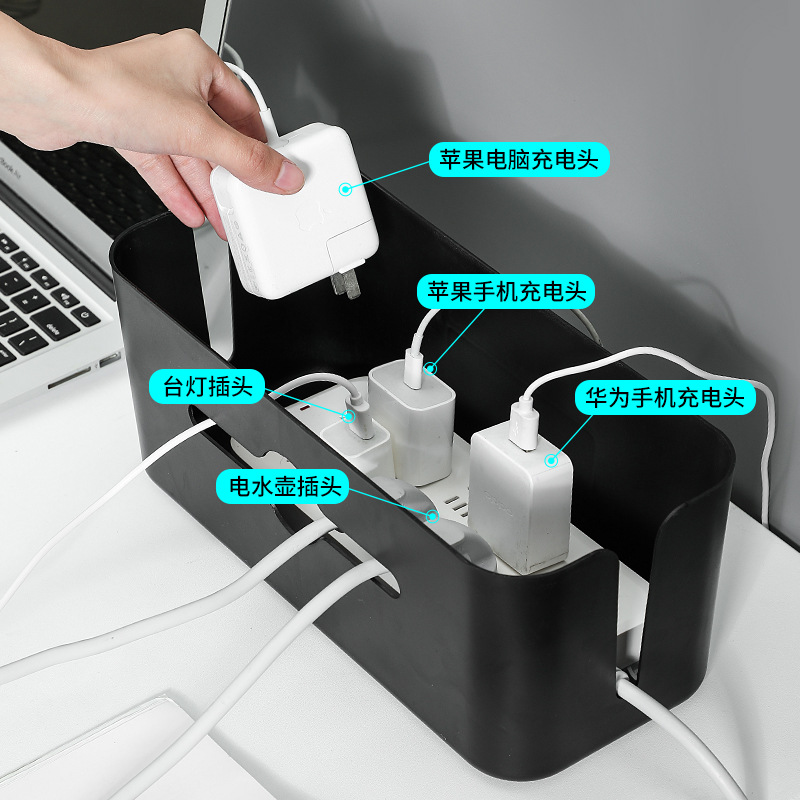 苹果电脑充电头

苹果手机充电头

台灯插头

华为手机充电头

电水壶插头