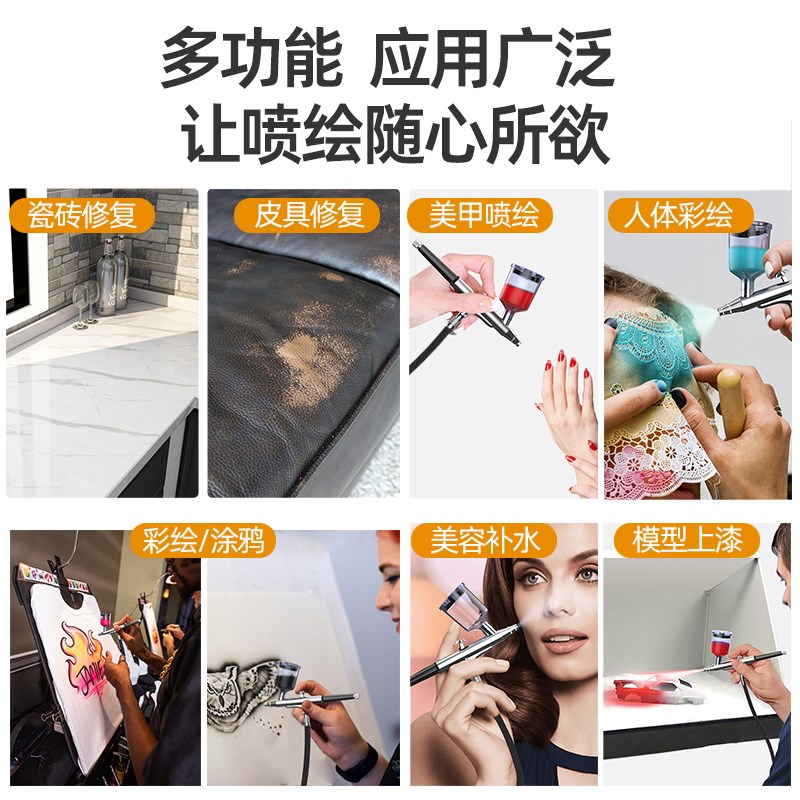 多功能 应用广泛
让喷绘随心所欲

瓷砖修复

皮具修复

美甲喷绘

人体彩绘

彩绘/涂鸦

美容补水

模型上漆