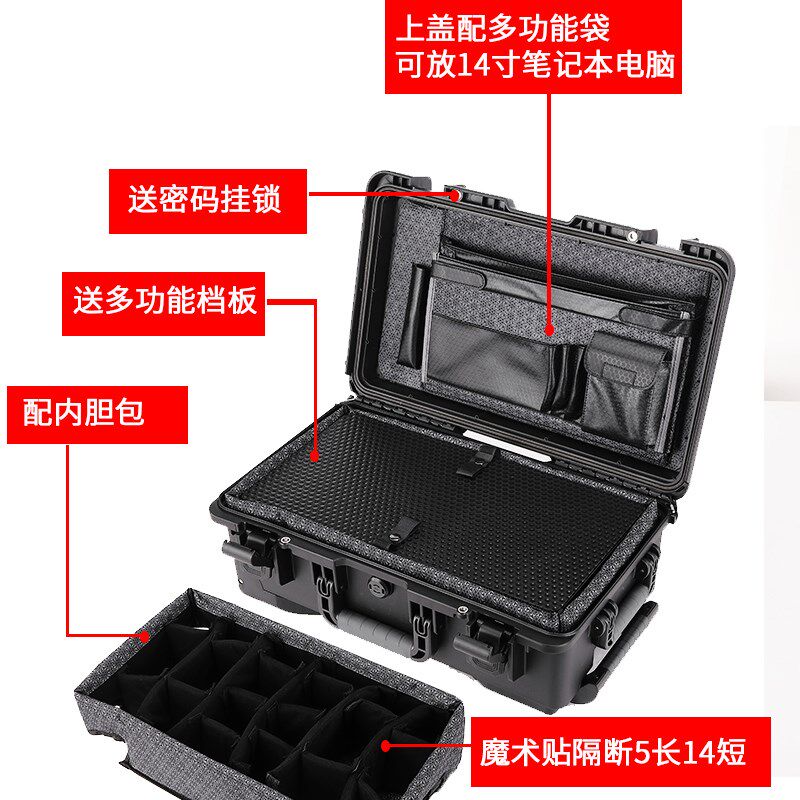 上盖配多功能袋
可放14寸笔记本电脑

送密码挂锁

送多功能档板

配内胆包

魔术贴隔断5长14短