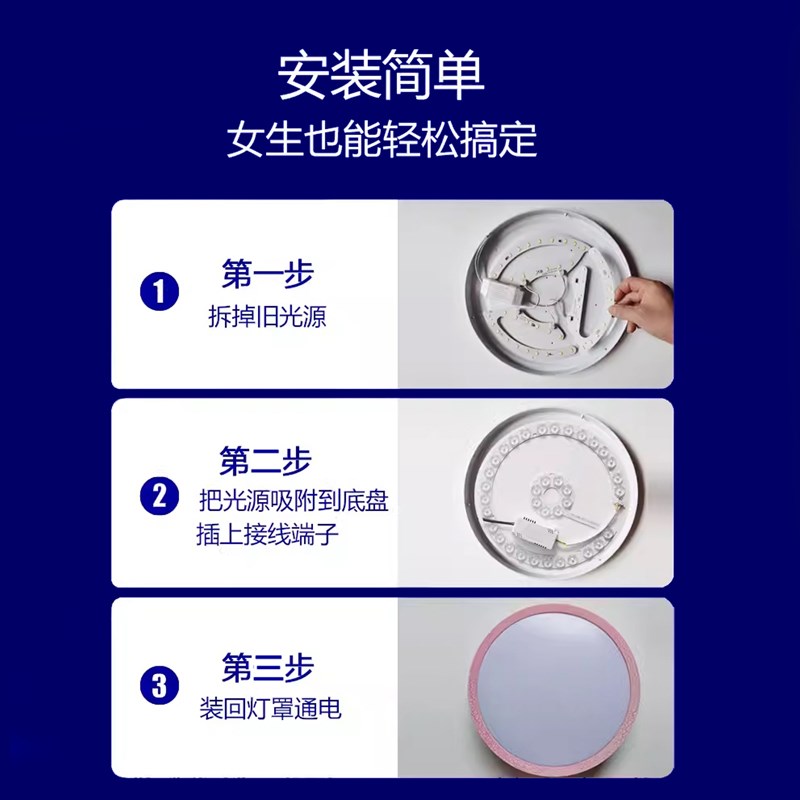 安装简单
女生也能轻松搞定

1 第一步
拆掉旧光源

2 第二步
把光源吸附到底盘
插上接线端子

3 第三步
装回灯罩通电