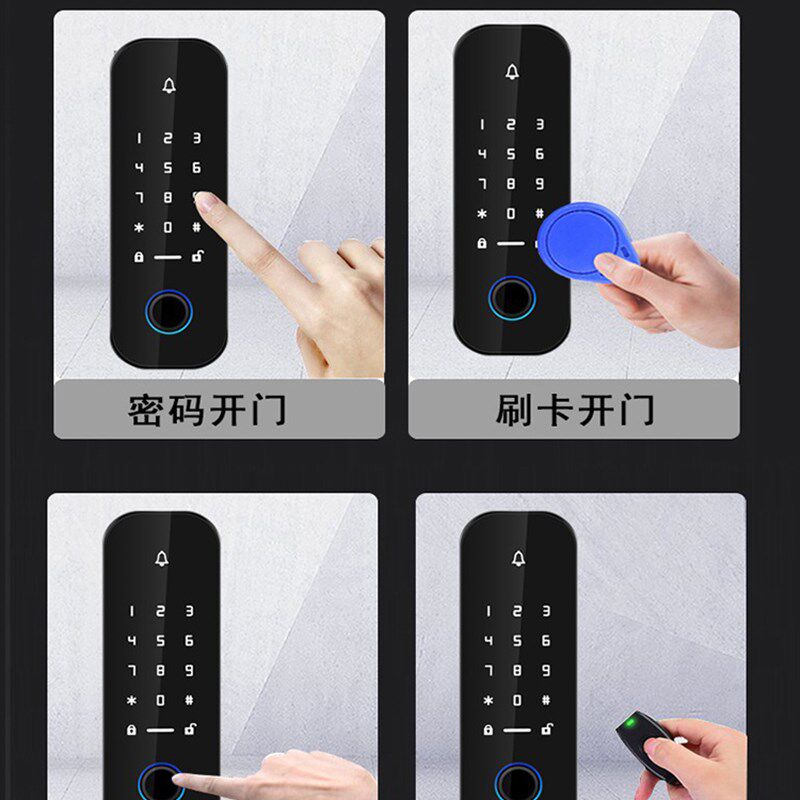 1 2 3
4 5 6
7 8
\* 0 #

密码开门

1 2 3
4 5 6
7 8 9
\* 0 #

刷卡开门

1 2 3
4 5 6
7 8 9
\* 0 #

1 2 3
4 5 6
7 8 9
\* 0 #