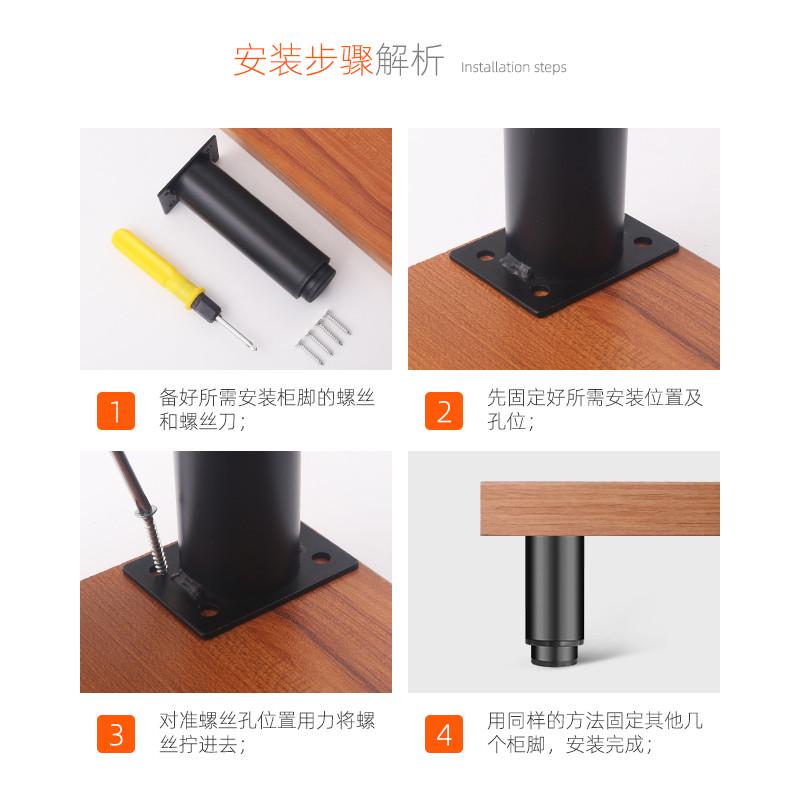 安装步骤解析 Installation steps

1 备好所需安装柜脚的螺丝和螺丝刀；

2 先固定好所需安装位置及孔位；

3 对准螺丝孔位置用力将螺丝拧进去；

4 用同样的方法固定其他几个柜脚，安装完成；