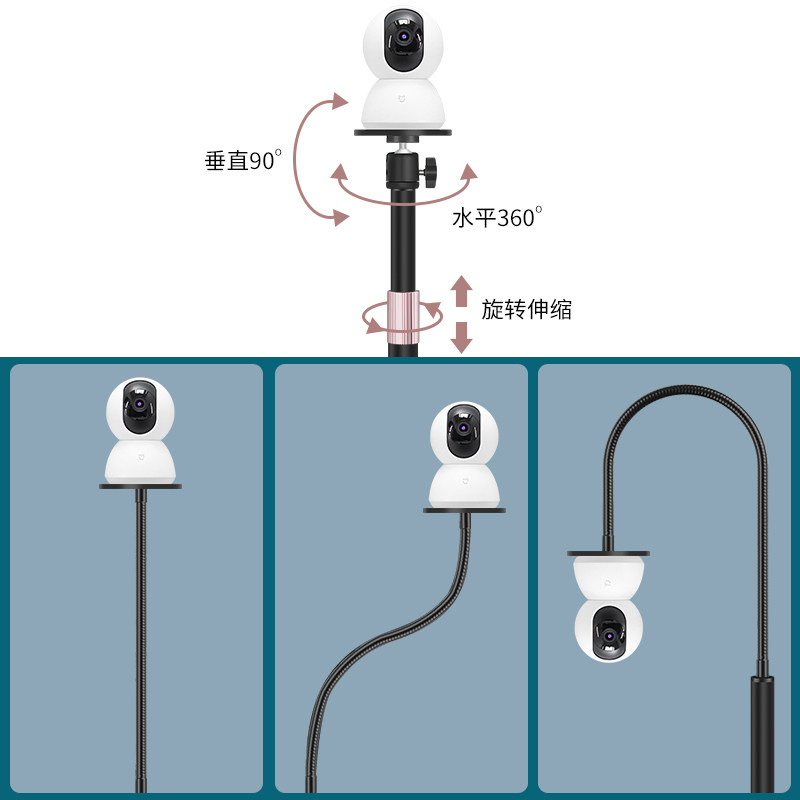 垂直90°

水平360°

旋转伸缩