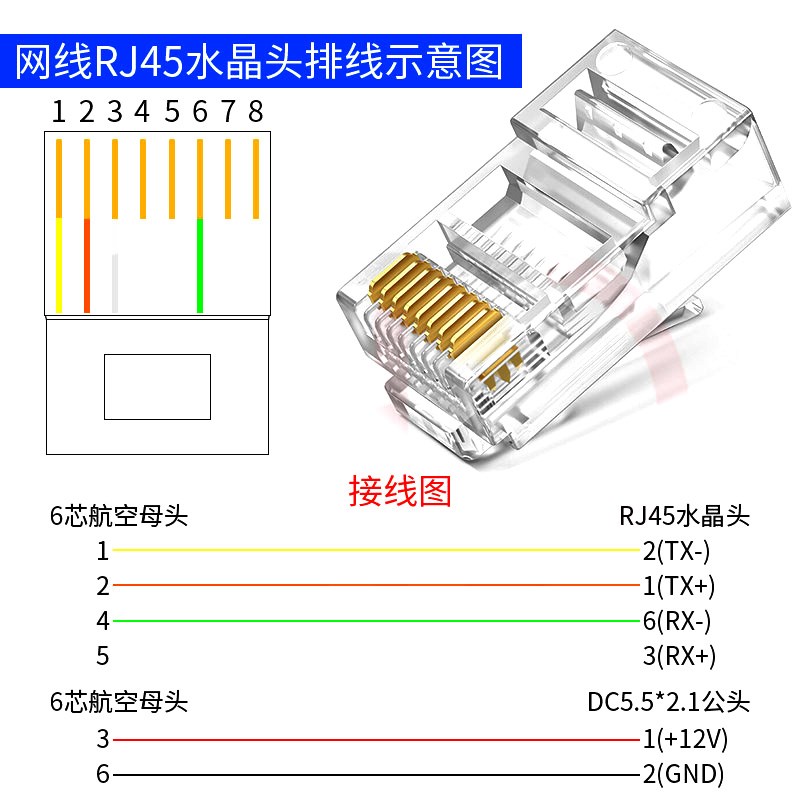 网线RJ45水晶头排线示意图

1 2 3 4 5 6 7 8

接线图

6芯航空母头

RJ45水晶头

1 2(TX-)
2 1(TX+)
4 6(RX-)
5 3(RX+)

6芯航空母头

DC5.5*2.1公头

3 1(+12V)
6 2(GND)