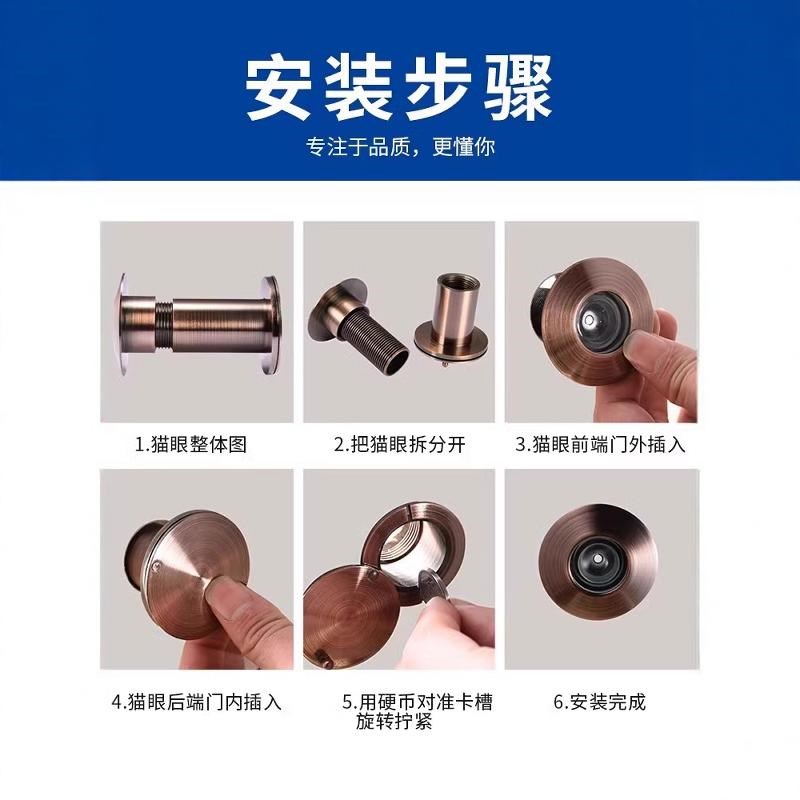 安装步骤

专注于品质，更懂你

1.猫眼整体图

2.把猫眼拆分开

3.猫眼前端门外插入

4.猫眼后端门内插入

5.用硬币对准卡槽旋转拧紧

6.安装完成