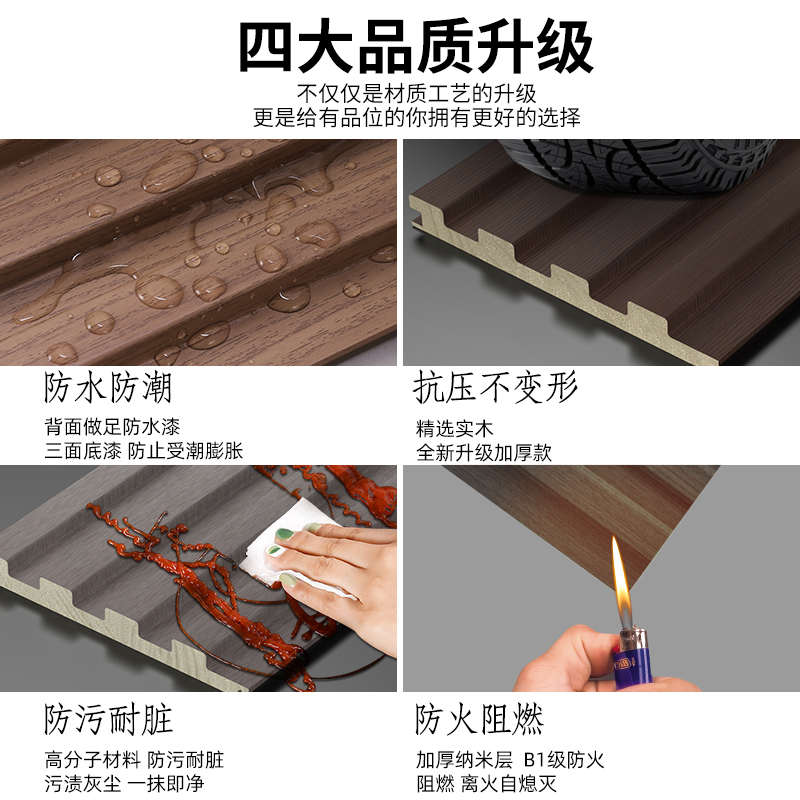 四大品质升级

不仅仅是材质工艺的升级
更是给有品位的你拥有更好的选择

防水防潮

背面做足防水漆
三面底漆 防止受潮膨胀

抗压不变形

精选实木
全新升级加厚款

防污耐脏

高分子材料 防污耐脏
污渍灰尘 一抹即净

防火阻燃

加厚纳米层 B1级防火
阻燃 离火自熄灭