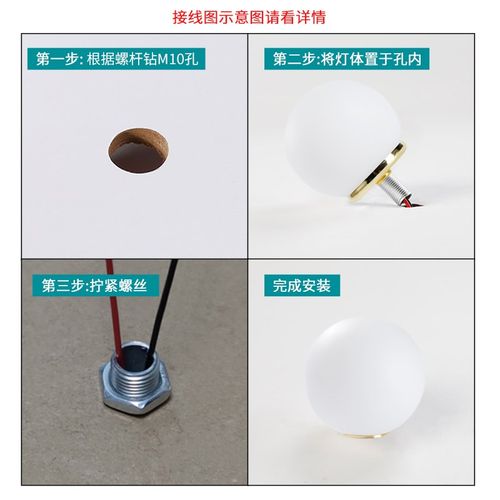 接线图示意图请看详情

第一步: 根据螺杆钻M10孔

第二步:将灯体置于孔内

第三步:拧紧螺丝

完成安装