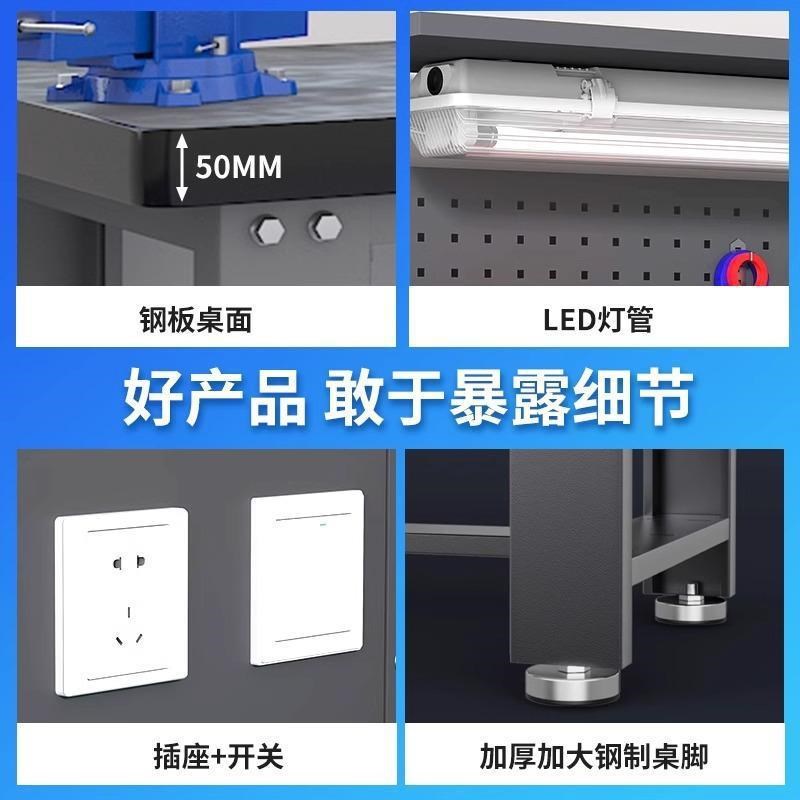 50MM

钢板桌面

LED灯管

好产品 敢于暴露细节

插座+开关

加厚加大钢制桌脚