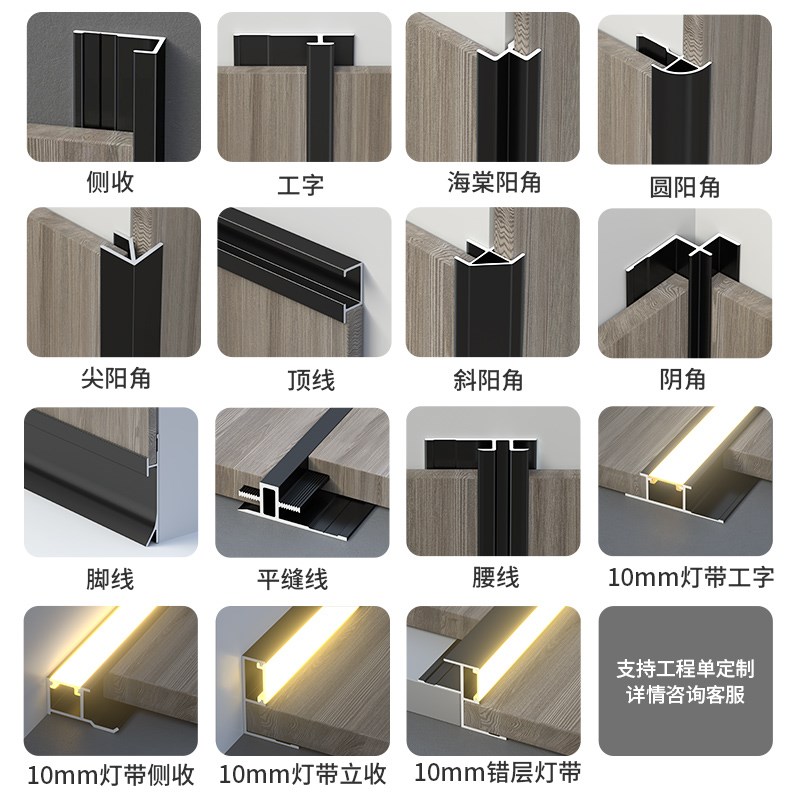 侧收

工字

海棠阳角

圆阳角

尖阳角

顶线

斜阳角

阴角

脚线

平缝线

腰线

10mm灯带工字

10mm灯带侧收

10mm灯带立收

10mm错层灯带

支持工程单定制
详情咨询客服