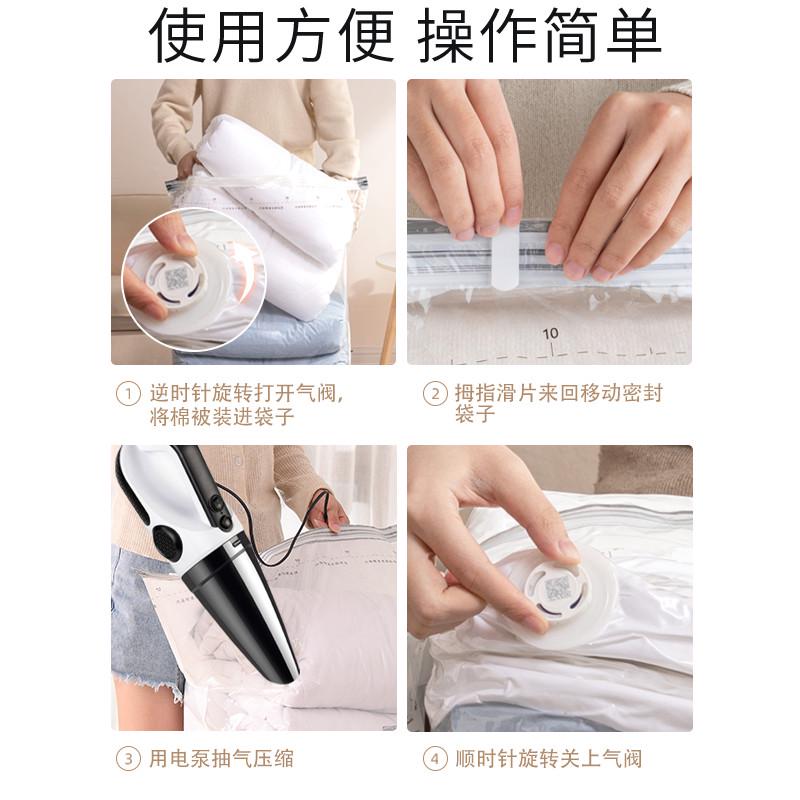 使用方便 操作简单

10

① 逆时针旋转打开气阀，将棉被装进袋子

② 拇指滑片来回移动密封袋子

③ 用电泵抽气压缩

④ 顺时针旋转关上气阀