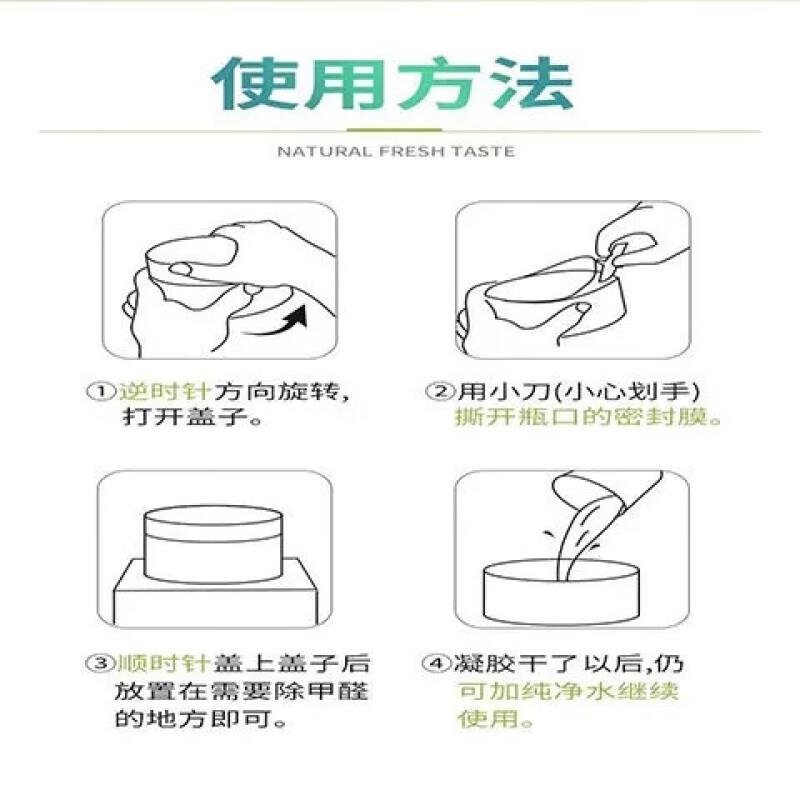 使用方法

NATURAL FRESH TASTE

①逆时针方向旋转，打开盖子。

②用小刀(小心划手)撕开瓶口的密封膜。

③顺时针盖上盖子后放置在需要除甲醛的地方即可。

④凝胶干了以后,仍可加纯净水继续使用。