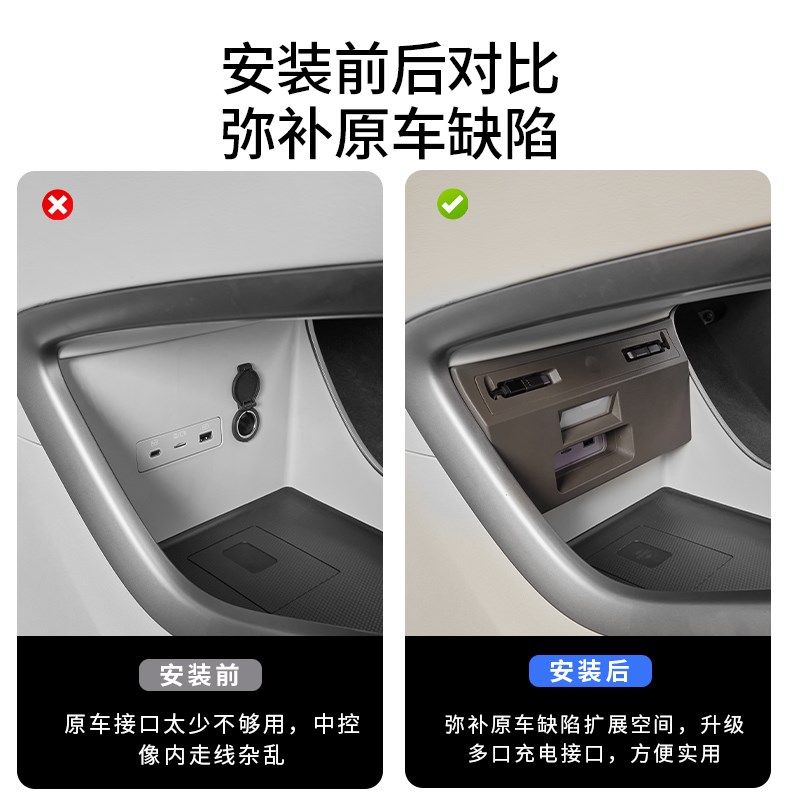 安装前后对比
弥补原车缺陷

安装前

原车接口太少不够用，中控像内走线杂乱

安装后

弥补原车缺陷扩展空间，升级多口充电接口，方便实用