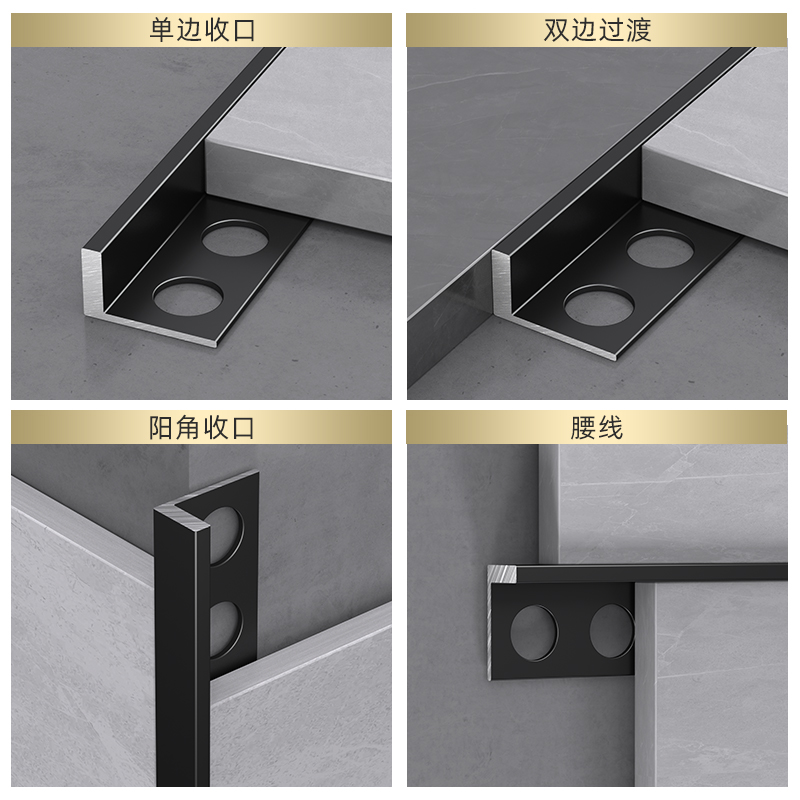 单边收口

双边过渡

阳角收口

腰线