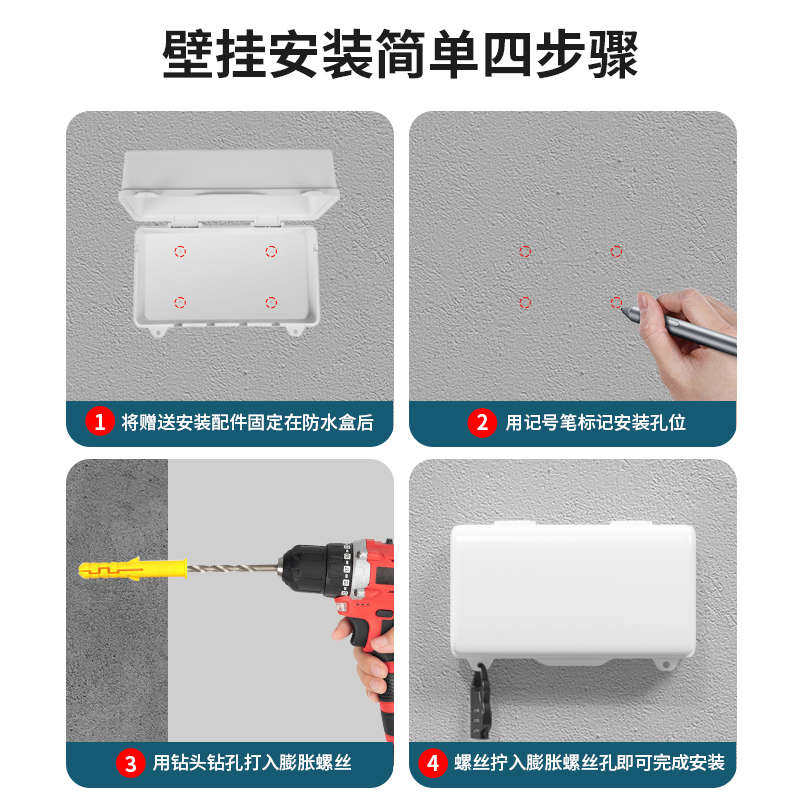 壁挂安装简单四步骤

1 将赠送安装配件固定在防水盒后

2 用记号笔标记安装孔位

3 用钻头钻孔打入膨胀螺丝

4 螺丝拧入膨胀螺丝孔即可完成安装