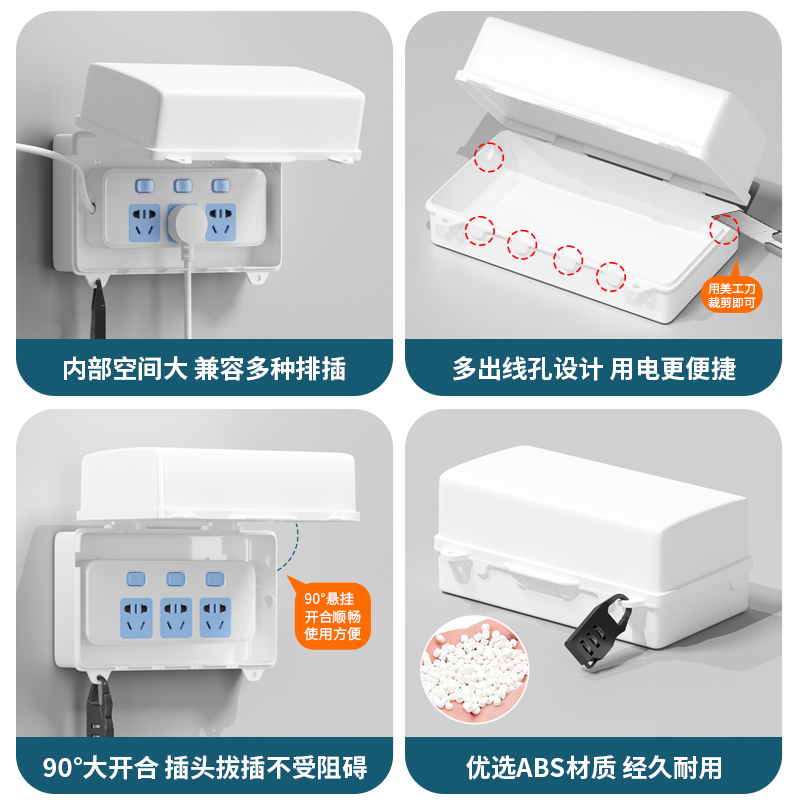 内部空间大 兼容多种排插

用美工刀
裁剪即可

多出线孔设计 用电更便捷

90°悬挂
开合顺畅
使用方便

90°大开合 插头拔插不受阻碍

优选ABS材质 经久耐用