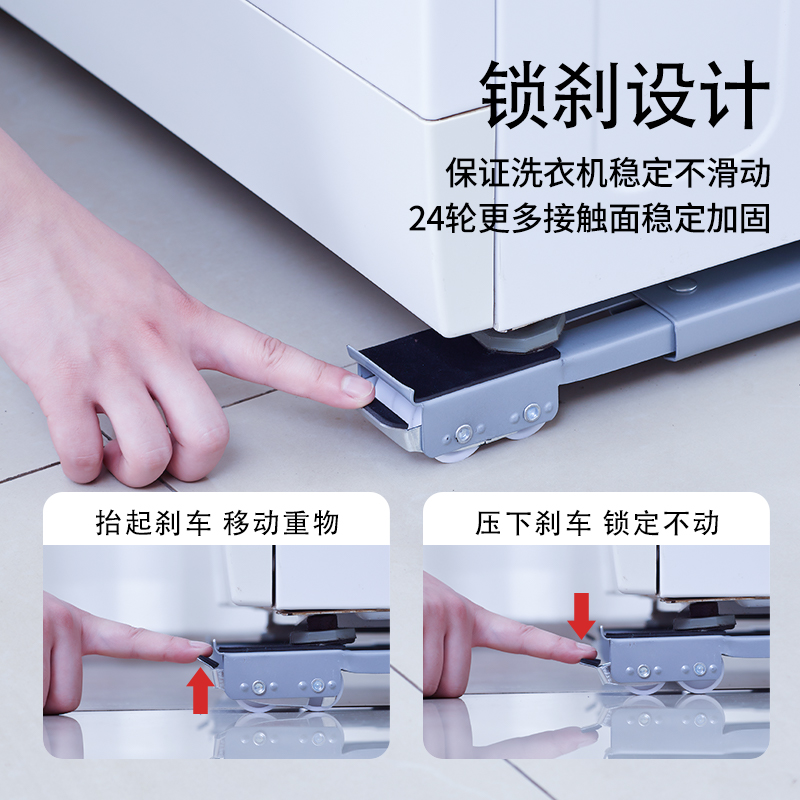 锁刹设计

保证洗衣机稳定不滑动
24轮更多接触面稳定加固

抬起刹车 移动重物

压下刹车 锁定不动