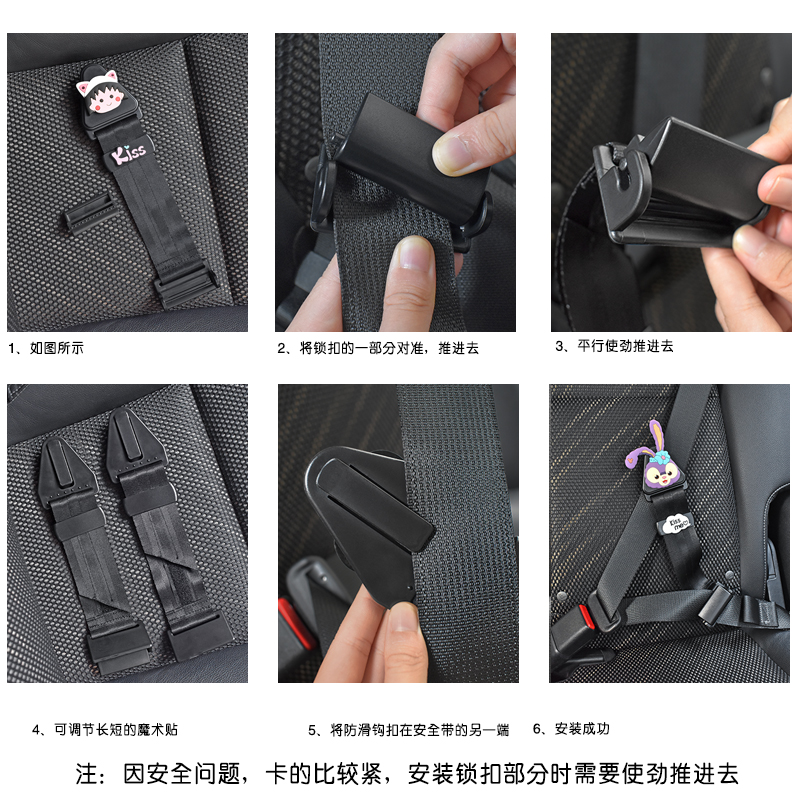 Kiss

1、如图所示

2、将锁扣的一部分对准，推进去

3、平行使劲推进去

Kiss me

4、可调节长短的魔术贴

5、将防滑钩扣在安全带的另一端

6、安装成功

注：因安全问题，卡的比较紧，安装锁扣部分时需要使劲推进去