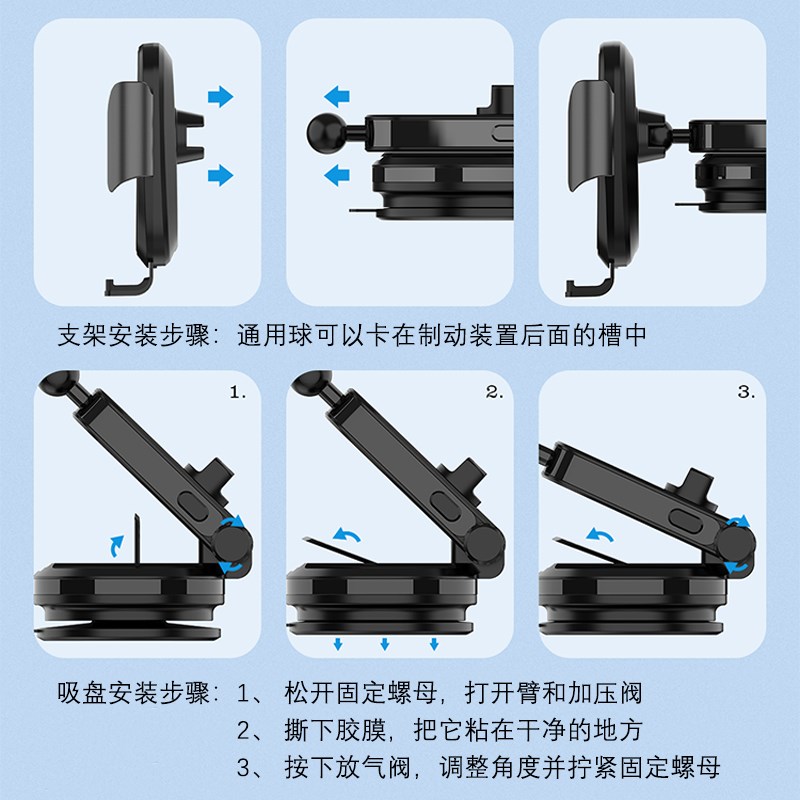 支架安装步骤：通用球可以卡在制动装置后面的槽中

1.

2.

3.

吸盘安装步骤：1、 松开固定螺母，打开臂和加压阀
2、 撕下胶膜，把它粘在干净的地方
3、 按下放气阀，调整角度并拧紧固定螺母