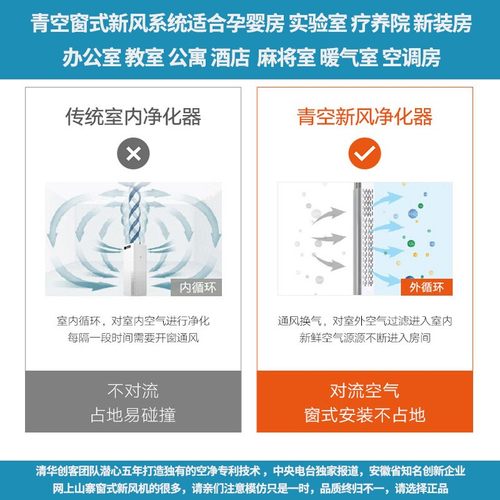 青空窗式新风系统适合孕婴房 实验室 疗养院 新装房
办公室 教室 公寓 酒店 麻将室 暖气室 空调房

传统室内净化器

内循环

室内循环，对室内空气进行净化
每隔一段时间需要开窗通风

不对流
占地易碰撞

青空新风净化器

外循环

通风换气，对室外空气过滤进入室内
新鲜空气源源不断进入房间

对流空气
窗式安装不占地

清华创客团队潜心五年打造独有的空净专利技术，中央电台独家报道，安徽省知名创新企业
网上山寨窗式新风机的很多，请亲们注意模仿只是一时，品质终归不一，请选择正品