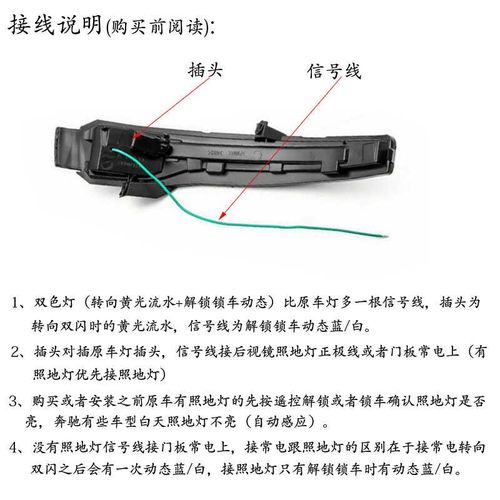 接线说明(购买前阅读):

插头

信号线

1、双色灯（转向黄光流水+解锁锁车动态）比原车灯多一根信号线，插头为转向双闪时的黄光流水，信号线为解锁锁车动态蓝/白。

2、插头对插原车灯插头，信号线接后视镜照地灯正极线或者门板常电上（有照地灯优先接照地灯）

3、购买或者安装之前原车有照地灯的先按遥控解锁或者锁车确认照地灯是否亮，奔驰有些车型白天照地灯不亮（自动感应）。

4、没有照地灯信号线接门板常电上，接常电跟照地灯的区别在于接常电转向双闪之后会有一次动态蓝/白，接照地灯只有解锁锁车时有动态蓝/白。