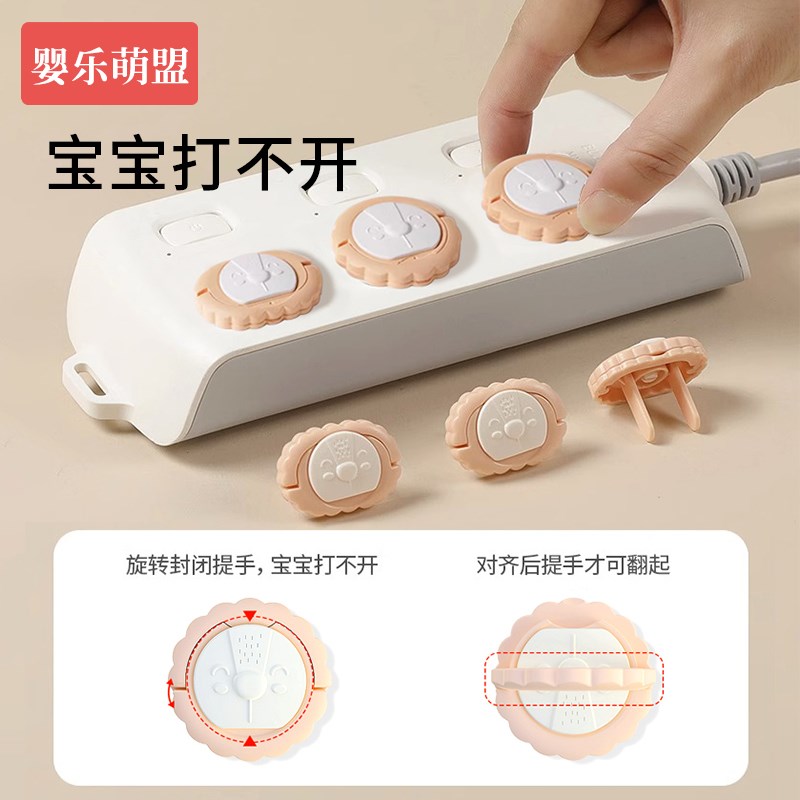 婴乐萌盟

宝宝打不开

旋转封闭提手，宝宝打不开

对齐后提手才可翻起