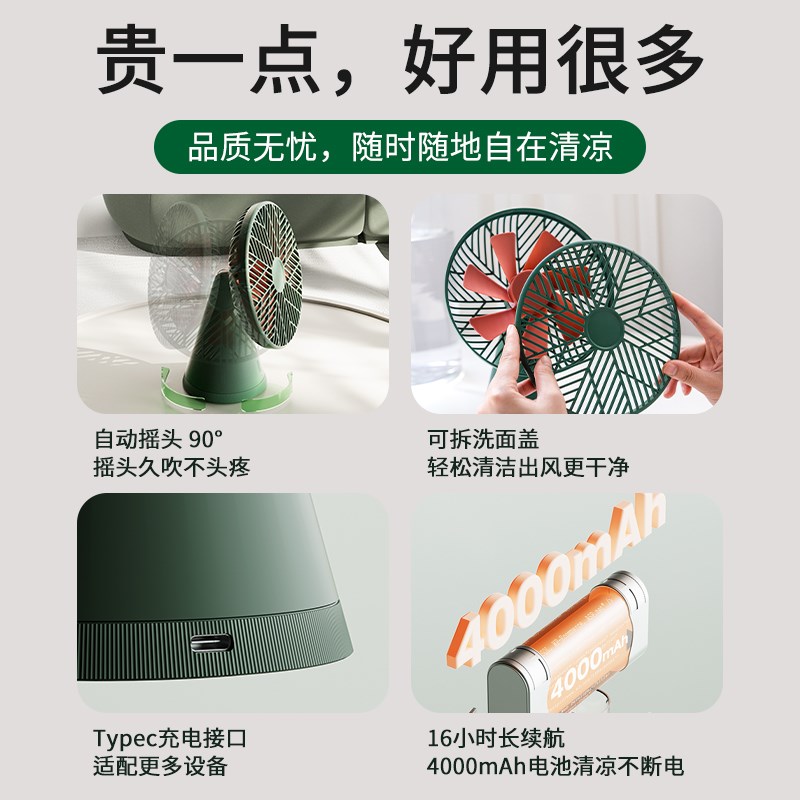 贵一点，好用很多

品质无忧，随时随地自在清凉

自动摇头 90°
摇头久吹不头疼

可拆洗面盖
轻松清洁出风更干净

4000mAh

4000mAh

Typec充电接口
适配更多设备

16小时长续航
4000mAh电池清凉不断电