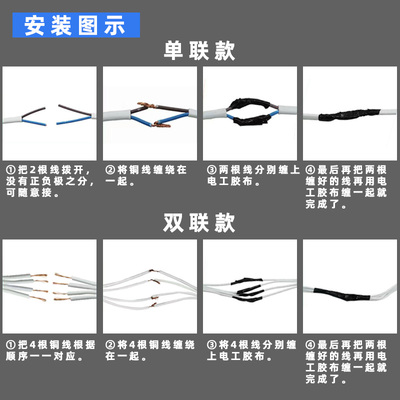 安装图示

单联款

①把2根线拨开，没有正负极之分，可随意接。

②将铜线缠绕在一起。

③两根线分别缠上电工胶布。

④最后再把两根缠好的线再用电工胶布缠一起就完成了。

双联款

①把4根铜线根据顺序一一对应。

②将4根铜线缠绕在一起。

③将4根线分别缠上电工胶布。

④最后再把两根缠好的线再用电工胶布缠一起就完成了。