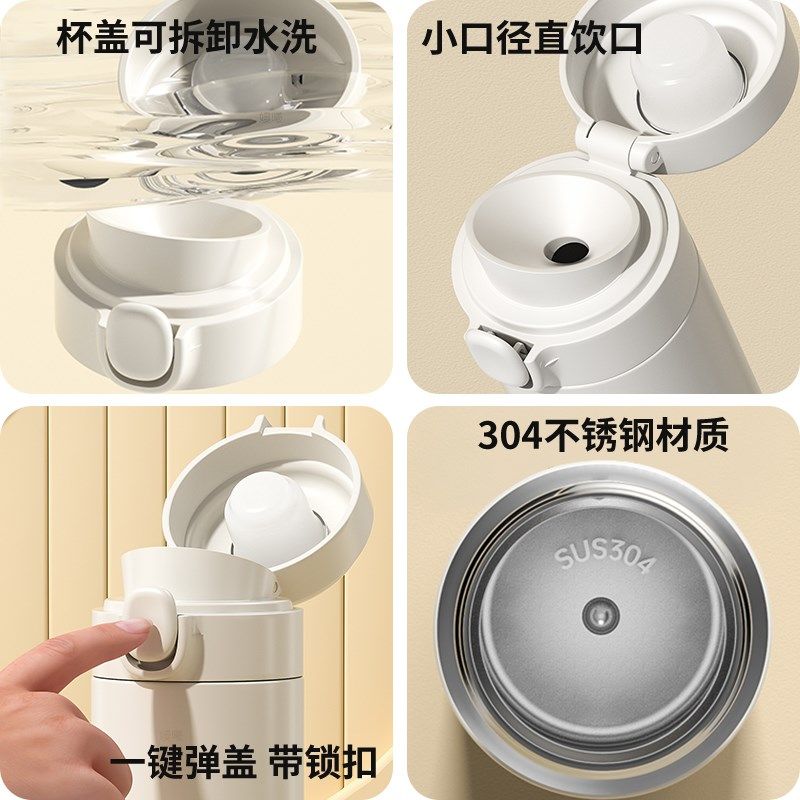 杯盖可拆卸水洗

小口径直饮口

一键弹盖 带锁扣

304不锈钢材质

SUS304