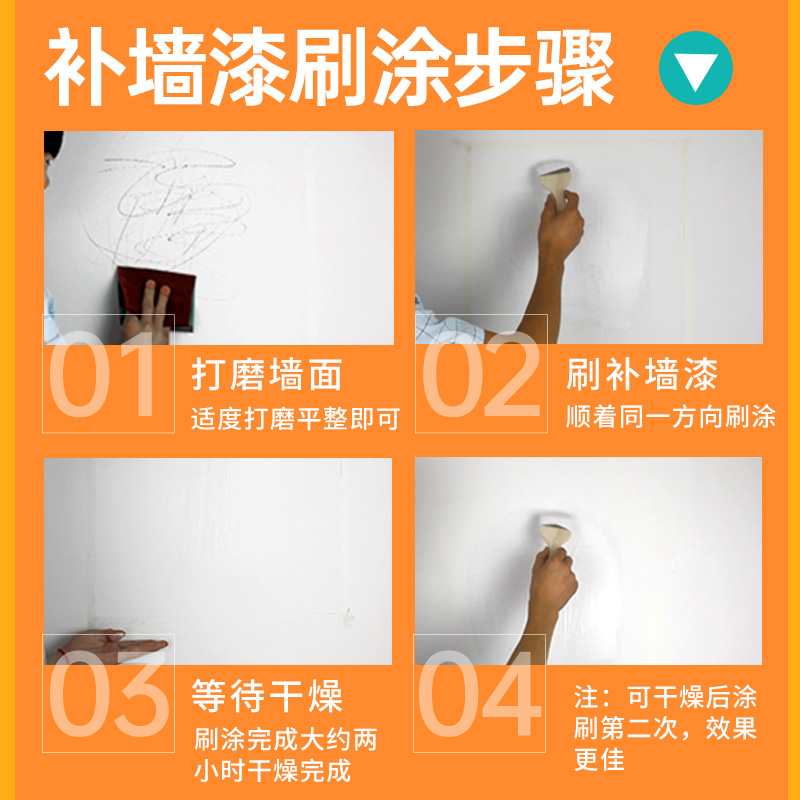 补墙漆刷涂步骤

01
打磨墙面
适度打磨平整即可

02
刷补墙漆
顺着同一方向刷涂

03
等待干燥
刷涂完成大约两小时干燥完成

04
注：可干燥后涂刷第二次，效果更佳