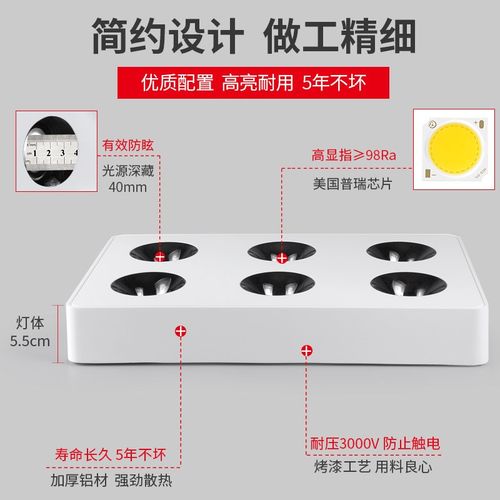 简约设计 做工精细

优质配置 高亮耐用 5年不坏

1 2 3 4

有效防眩

光源深藏
40mm

高显指≥98Ra

美国普瑞芯片

灯体
5.5cm

寿命长久 5年不坏

加厚铝材 强劲散热

耐压3000V 防止触电

烤漆工艺 用料良心