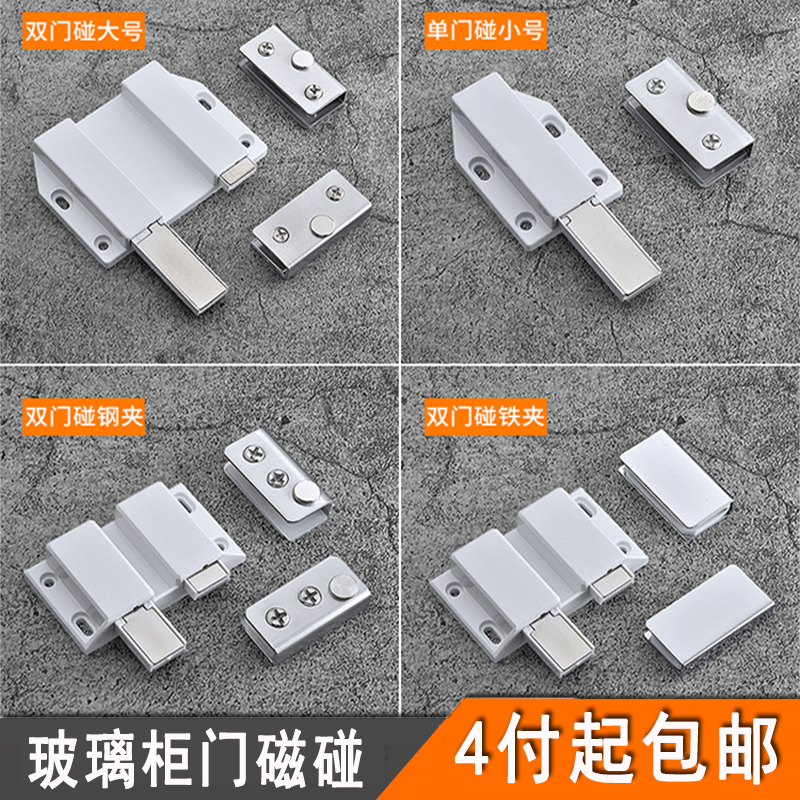 双门碰大号

单门碰小号

双门碰钢夹

双门碰铁夹

玻璃柜门磁碰

4付起包邮