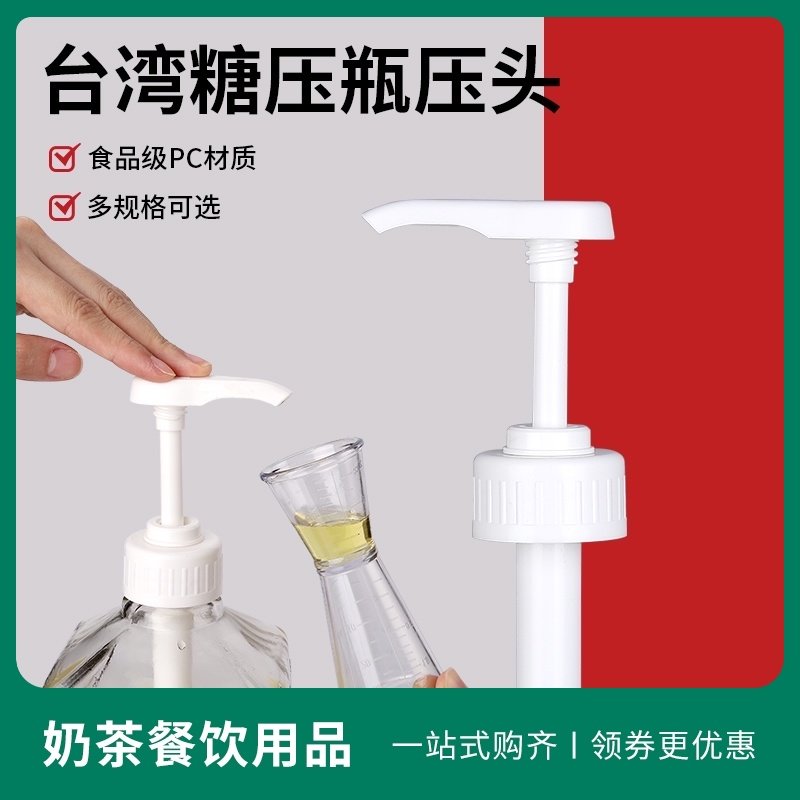 台湾糖压瓶压头

食品级PC材质

多规格可选

奶茶餐饮用品

一站式购齐 | 领券更优惠