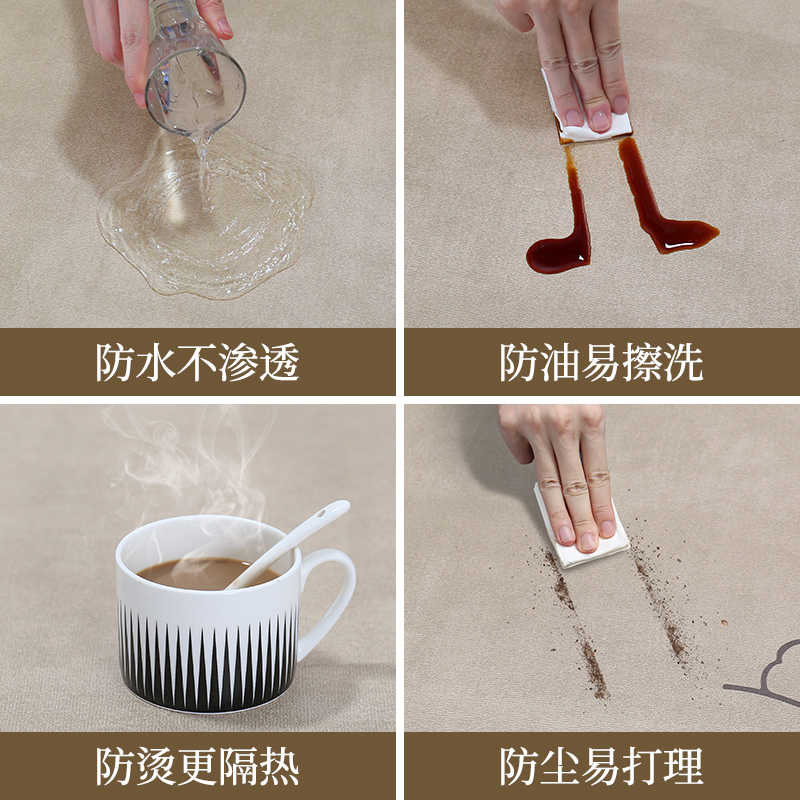 防水不渗透

防油易擦洗

防烫更隔热

防尘易打理