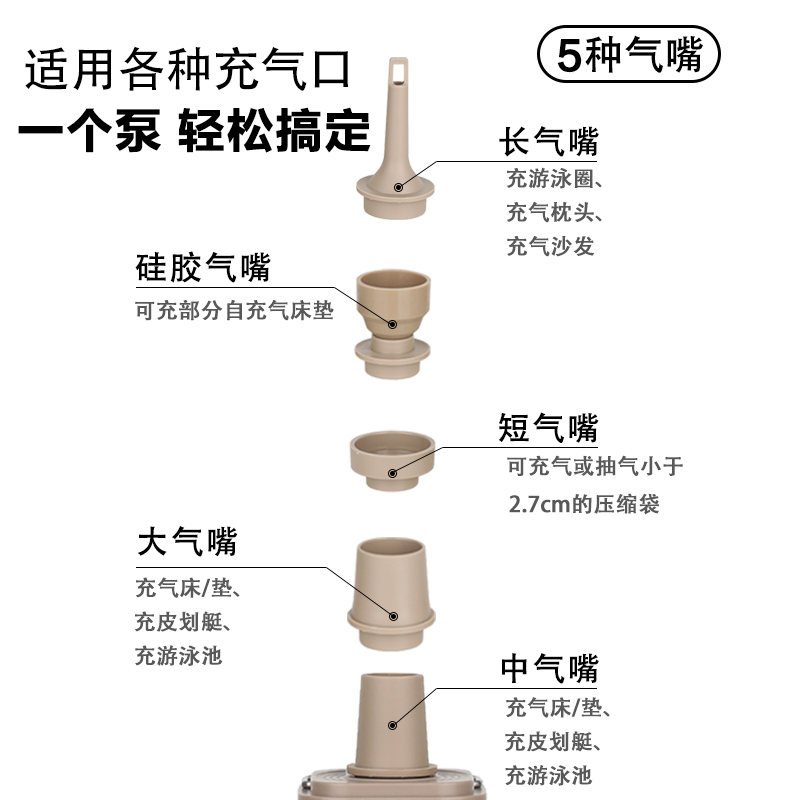 适用各种充气口
一个泵 轻松搞定

5种气嘴

长气嘴
充游泳圈、
充气枕头、
充气沙发

硅胶气嘴
可充部分自充气床垫

短气嘴
可充气或抽气小于
2.7cm的压缩袋

大气嘴
充气床/垫、
充皮划艇、
充游泳池

中气嘴
充气床/垫、
充皮划艇、
充游泳池