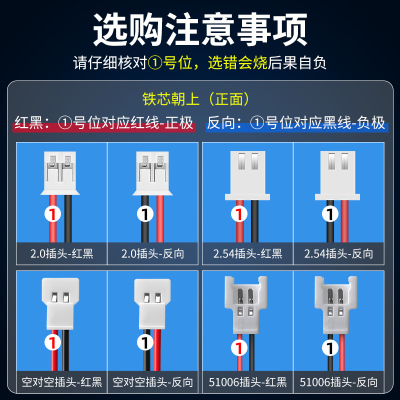 选购注意事项

请仔细核对①号位，选错会烧后果自负

铁芯朝上（正面）

红黑：①号位对应红线-正极

反向：①号位对应黑线-负极

1
2.0插头-红黑

1
2.0插头-反向

1
2.54插头-红黑

1
2.54插头-反向

1
空对空插头-红黑

1
空对空插头-反向

1
51006插头-红黑

1
51006插头-反向