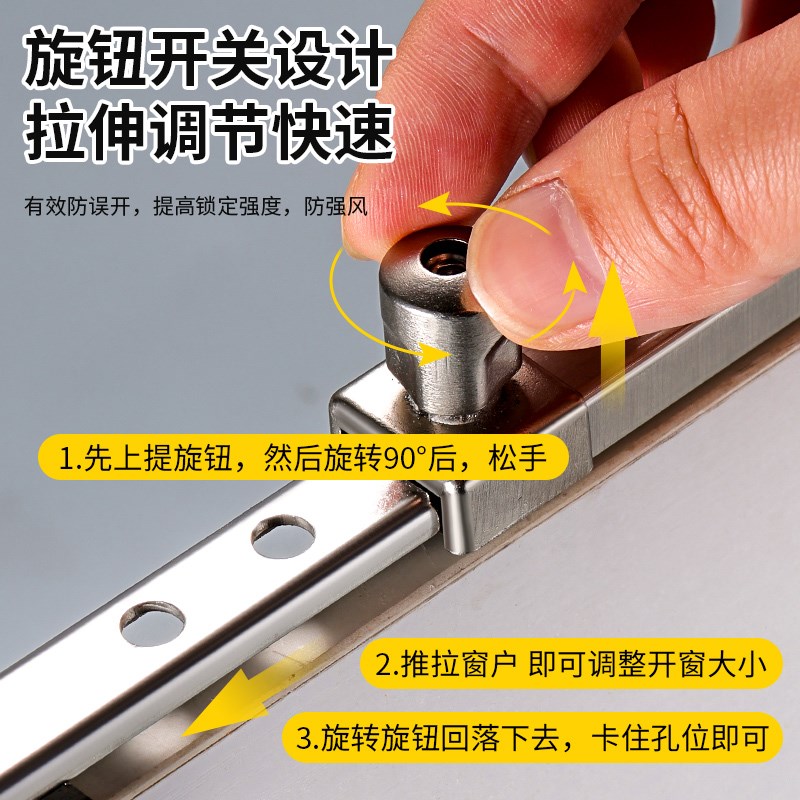 旋钮开关设计
拉伸调节快速

有效防误开，提高锁定强度，防强风

1.先上提旋钮，然后旋转90°后，松手

2.推拉窗户 即可调整开窗大小

3.旋转旋钮回落下去，卡住孔位即可