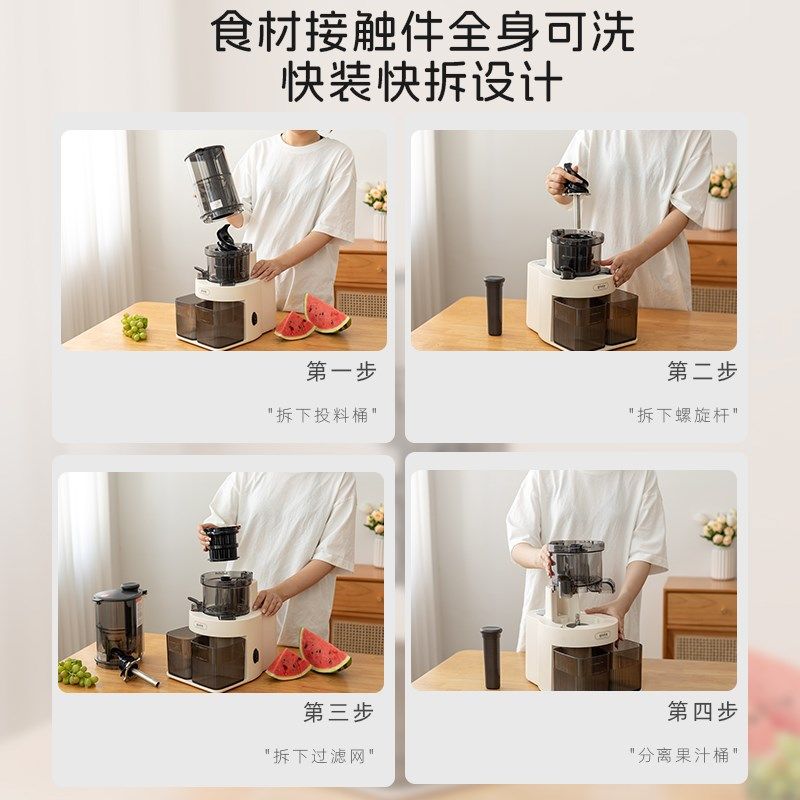 食材接触件全身可洗
快装快拆设计

第一步

"拆下投料桶"

第二步

"拆下螺旋杆"

第三步

"拆下过滤网"

第四步

"分离果汁桶"