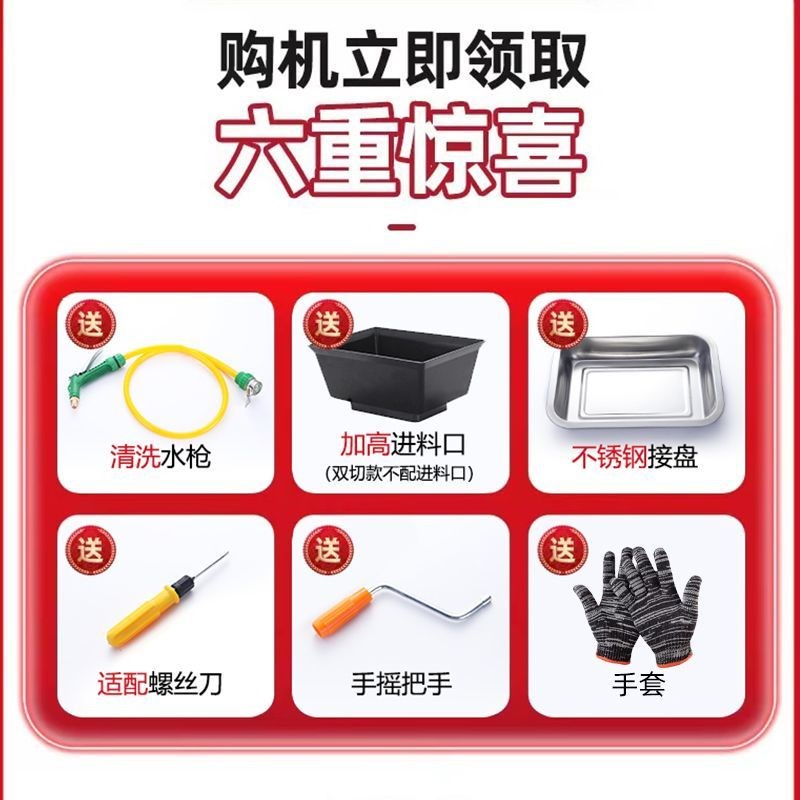 购机立即领取
六重惊喜

送
清洗水枪

送
加高进料口
(双切款不配进料口)

送
不锈钢接盘

送
适配螺丝刀

送
手摇把手

送
手套