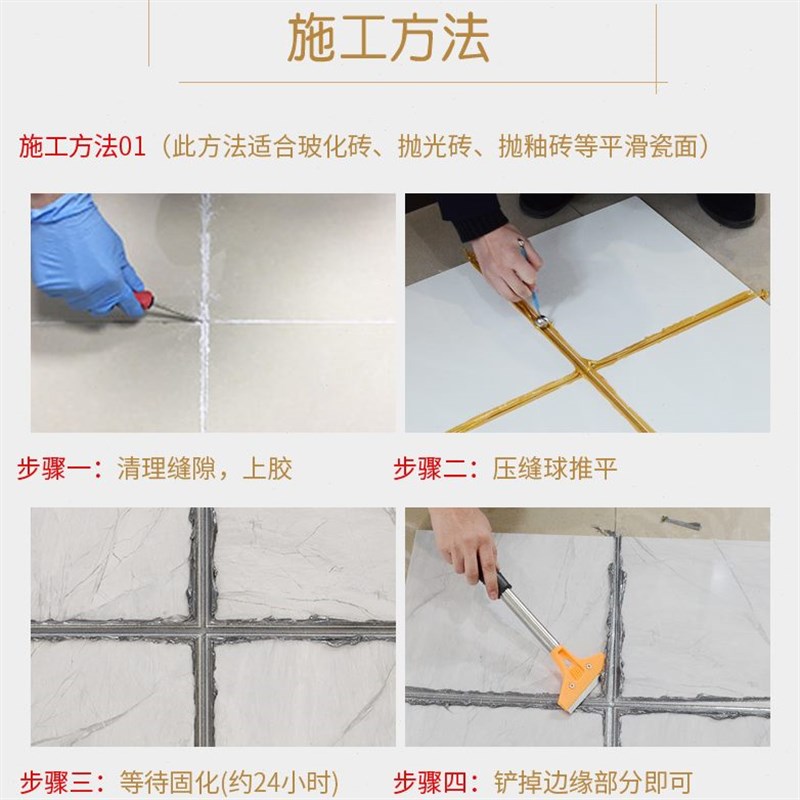 施工方法

施工方法01（此方法适合玻化砖、抛光砖、抛釉砖等平滑瓷面）

步骤一：清理缝隙，上胶

步骤二：压缝球推平

步骤三：等待固化(约24小时)

步骤四：铲掉边缘部分即可