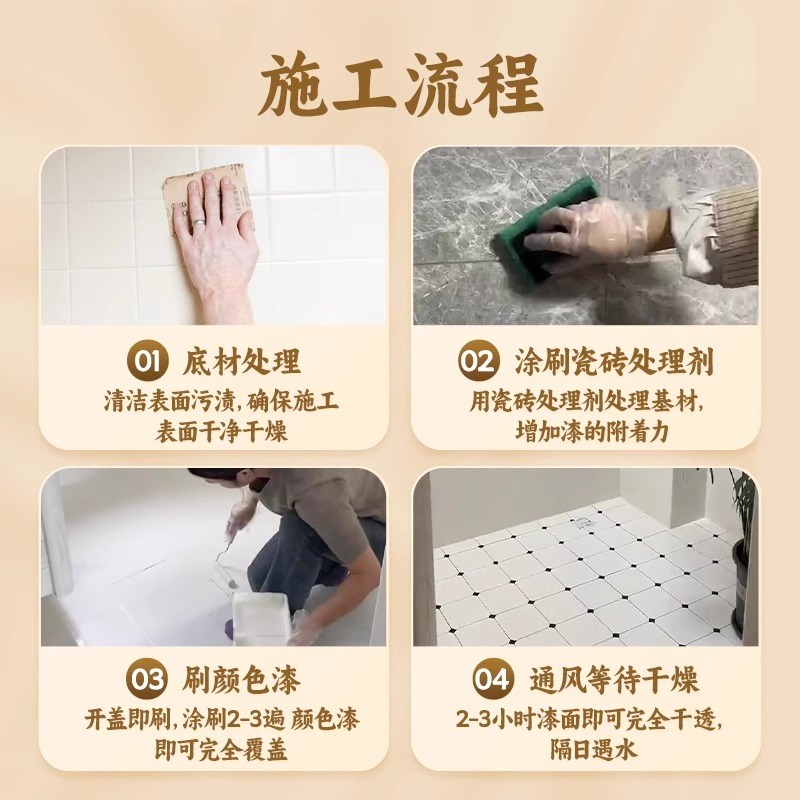 施工流程

01 底材处理
清洁表面污渍，确保施工表面干净干燥

02 涂刷瓷砖处理剂
用瓷砖处理剂处理基材，增加漆的附着力

03 刷颜色漆
开盖即刷，涂刷2-3遍 颜色漆即可完全覆盖

04 通风等待干燥
2-3小时漆面即可完全干透，隔日遇水