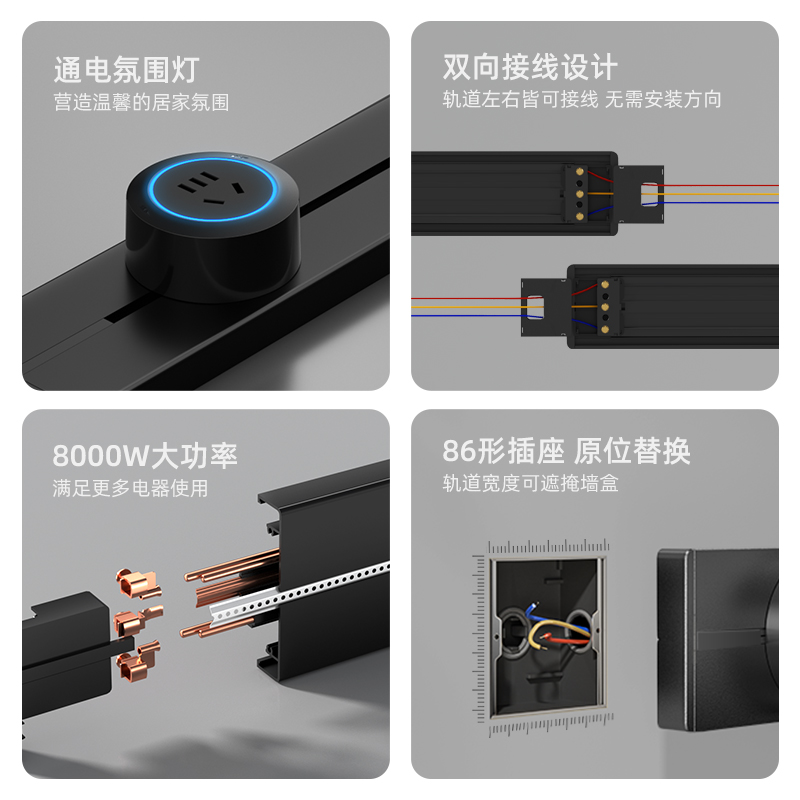 通电氛围灯
营造温馨的居家氛围

双向接线设计
轨道左右皆可接线 无需安装方向

8000W大功率
满足更多电器使用

86形插座 原位替换
轨道宽度可遮掩墙盒