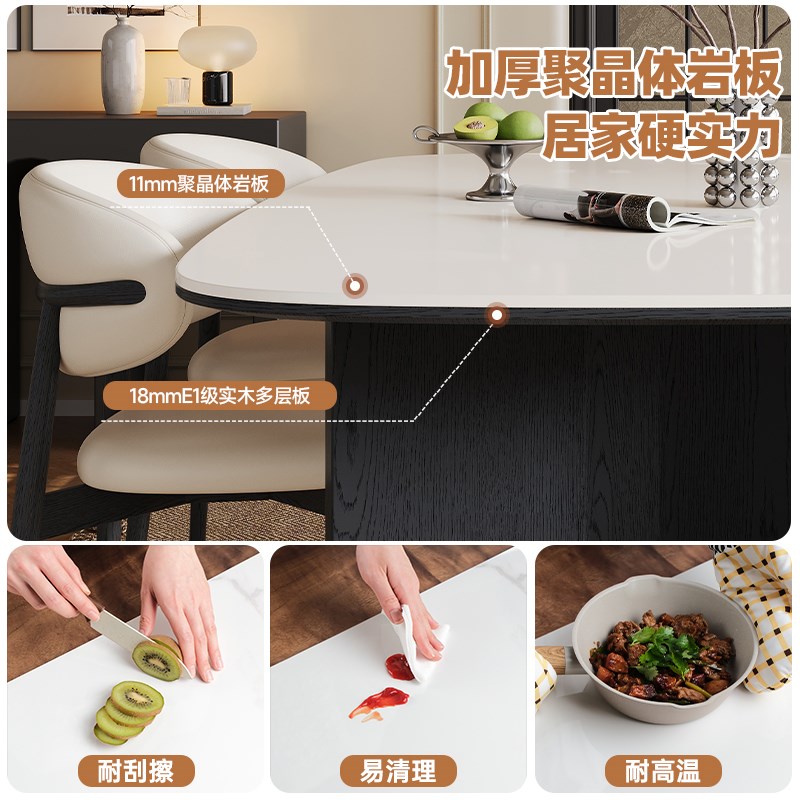 加厚聚晶体岩板
居家硬实力

11mm聚晶体岩板

18mmE1级实木多层板

耐刮擦

易清理

耐高温