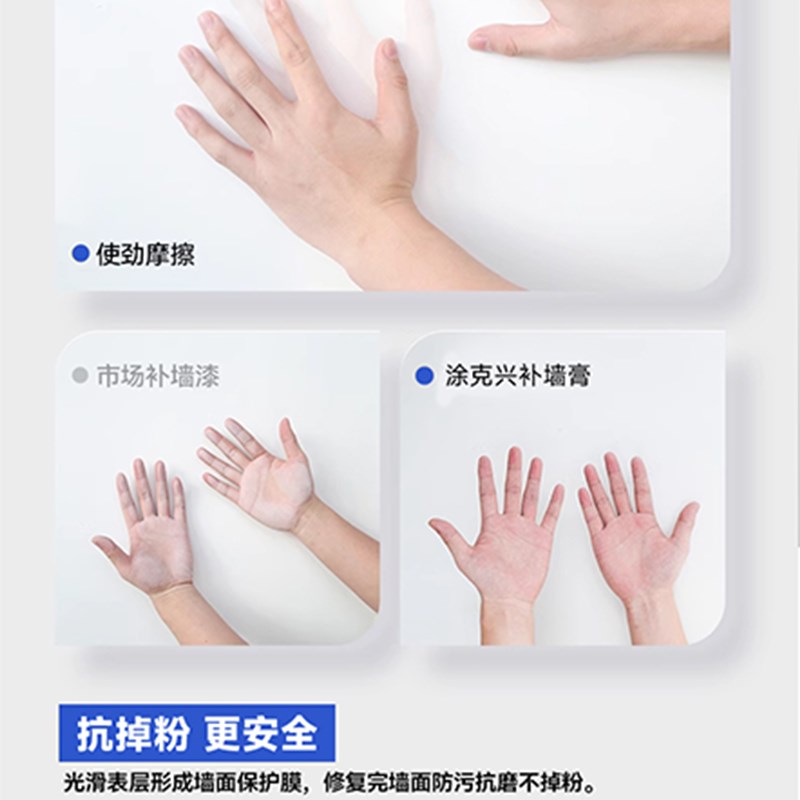 使劲摩擦

市场补墙漆

涂克兴补墙膏

抗掉粉 更安全

光滑表层形成墙面保护膜，修复完墙面防污抗磨不掉粉。