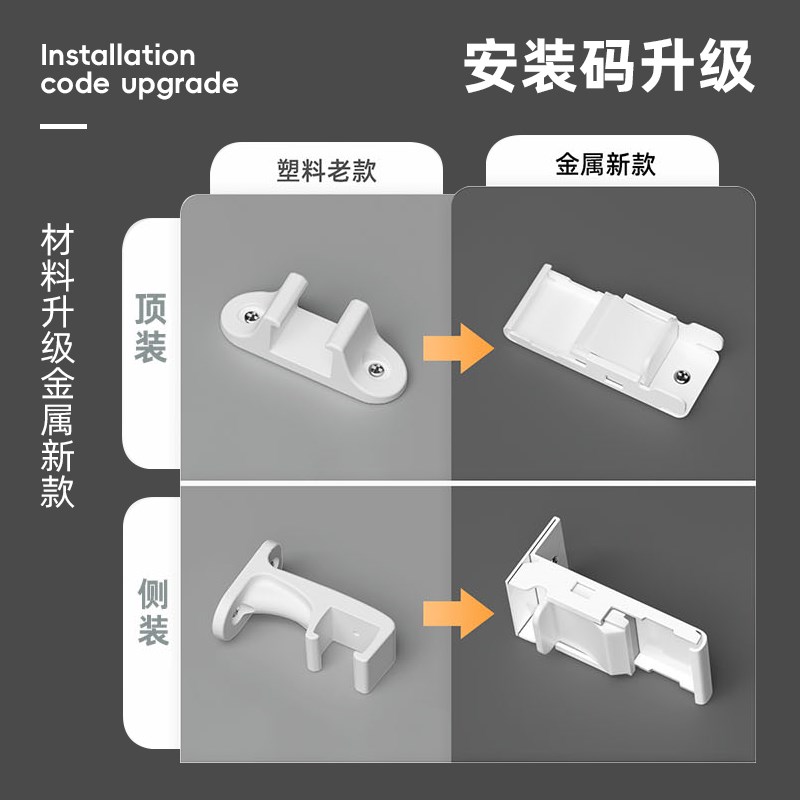 Installation code upgrade

安装码升级

材料升级金属新款

塑料老款

金属新款

顶装

侧装