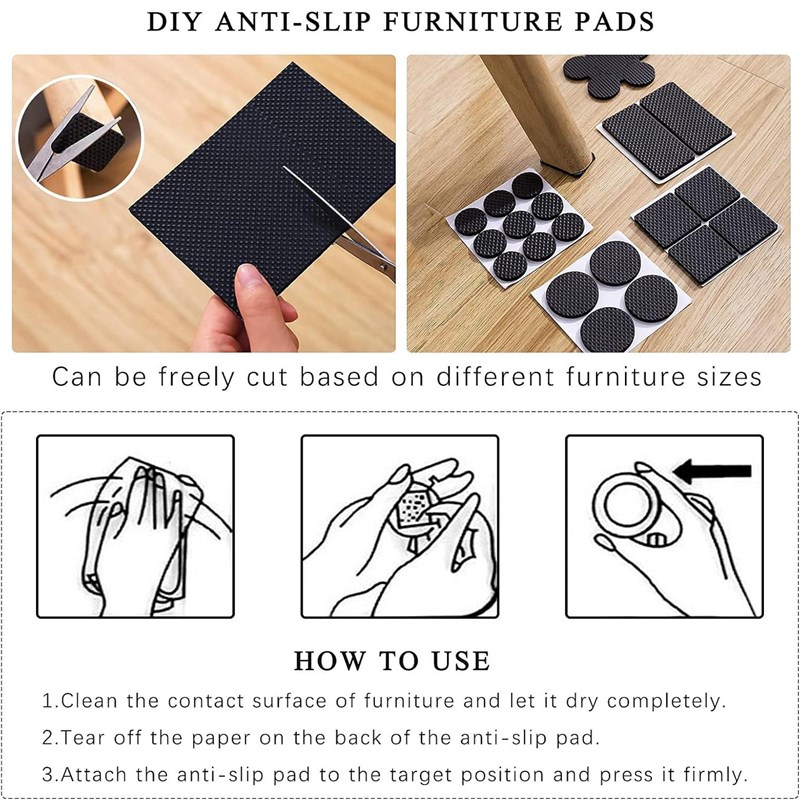 DIY ANTI-SLIP FURNITURE PADS

Can be freely cut based on different furniture sizes

HOW TO USE

1.Clean the contact surface of furniture and let it dry completely.

2.Tear off the paper on the back of the anti-slip pad.

3.Attach the anti-slip pad to the target position and press it firmly.