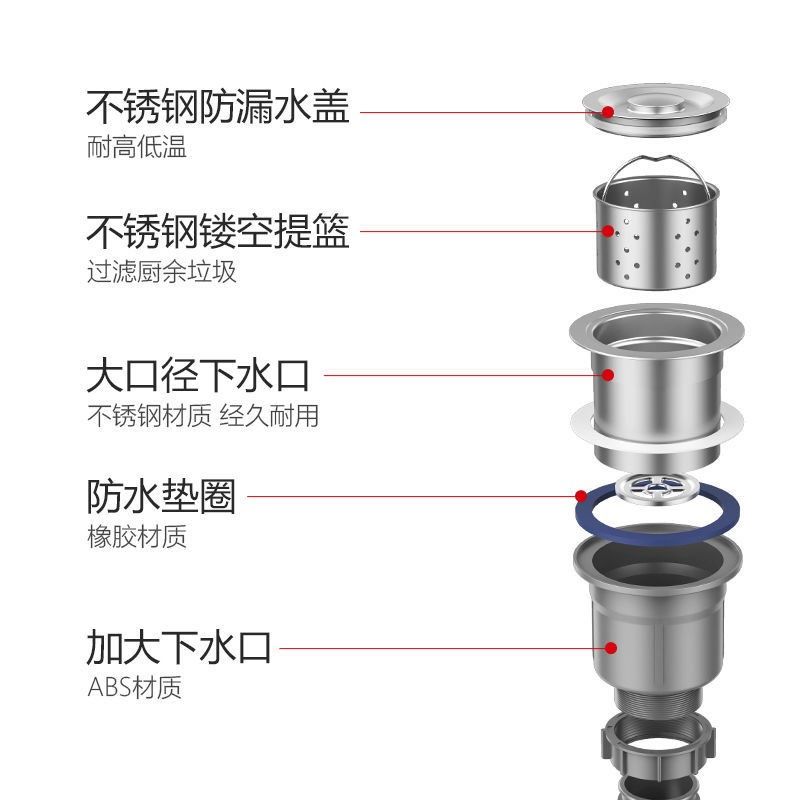 不锈钢防漏水盖
耐高低温

不锈钢镂空提篮
过滤厨余垃圾

大口径下水口
不锈钢材质 经久耐用

防水垫圈
橡胶材质

加大下水口
ABS材质