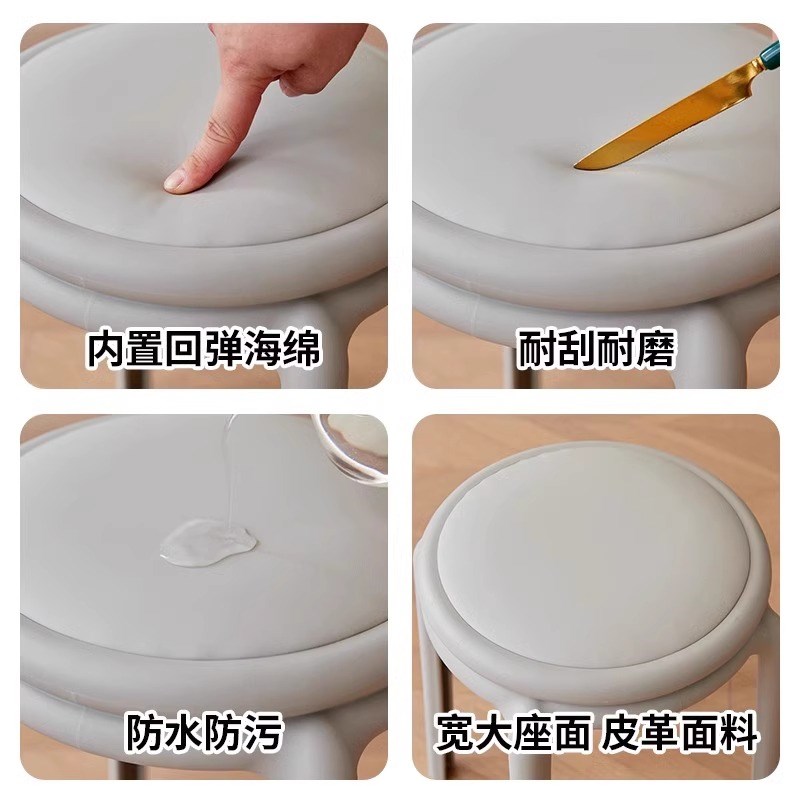 内置回弹海绵

耐刮耐磨

防水防污

宽大座面 皮革面料