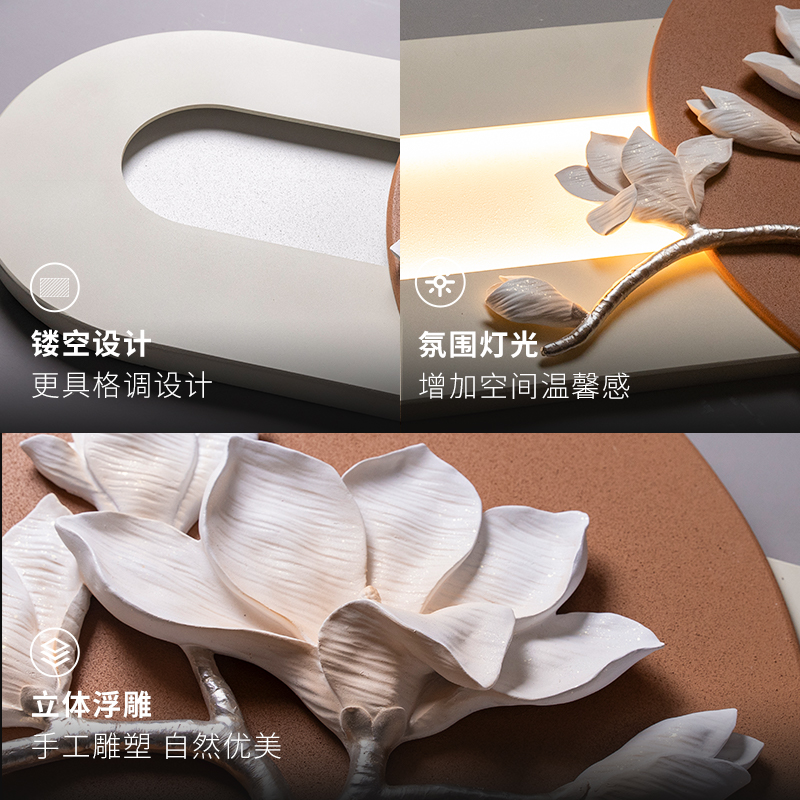 镂空设计
更具格调设计

氛围灯光
增加空间温馨感

立体浮雕
手工雕塑 自然优美