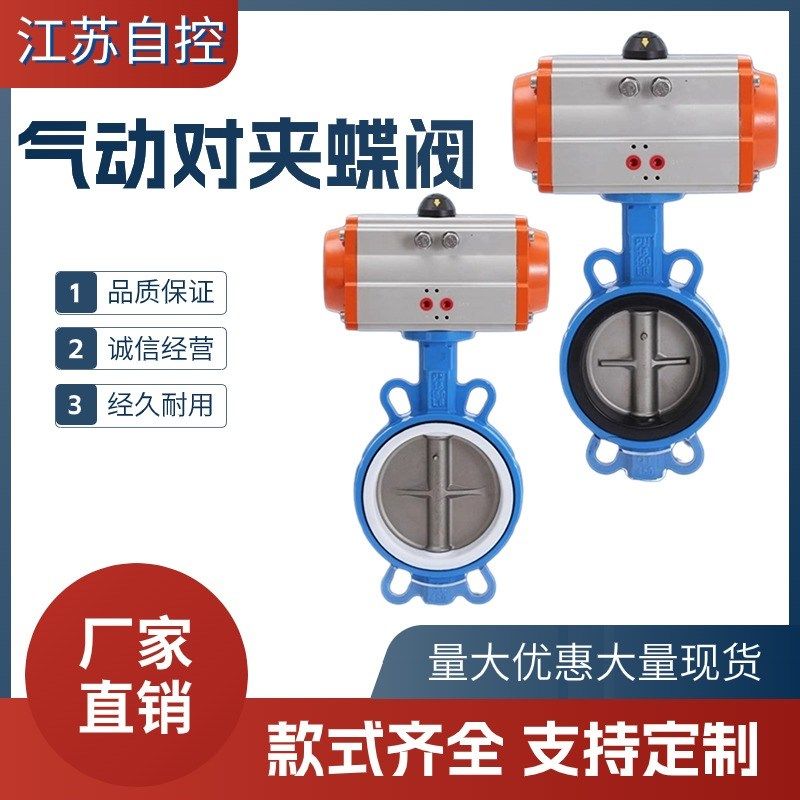 江苏自控

气动对夹蝶阀

1 品质保证

2 诚信经营

3 经久耐用

厂家直销

量大优惠大量现货

款式齐全 支持定制